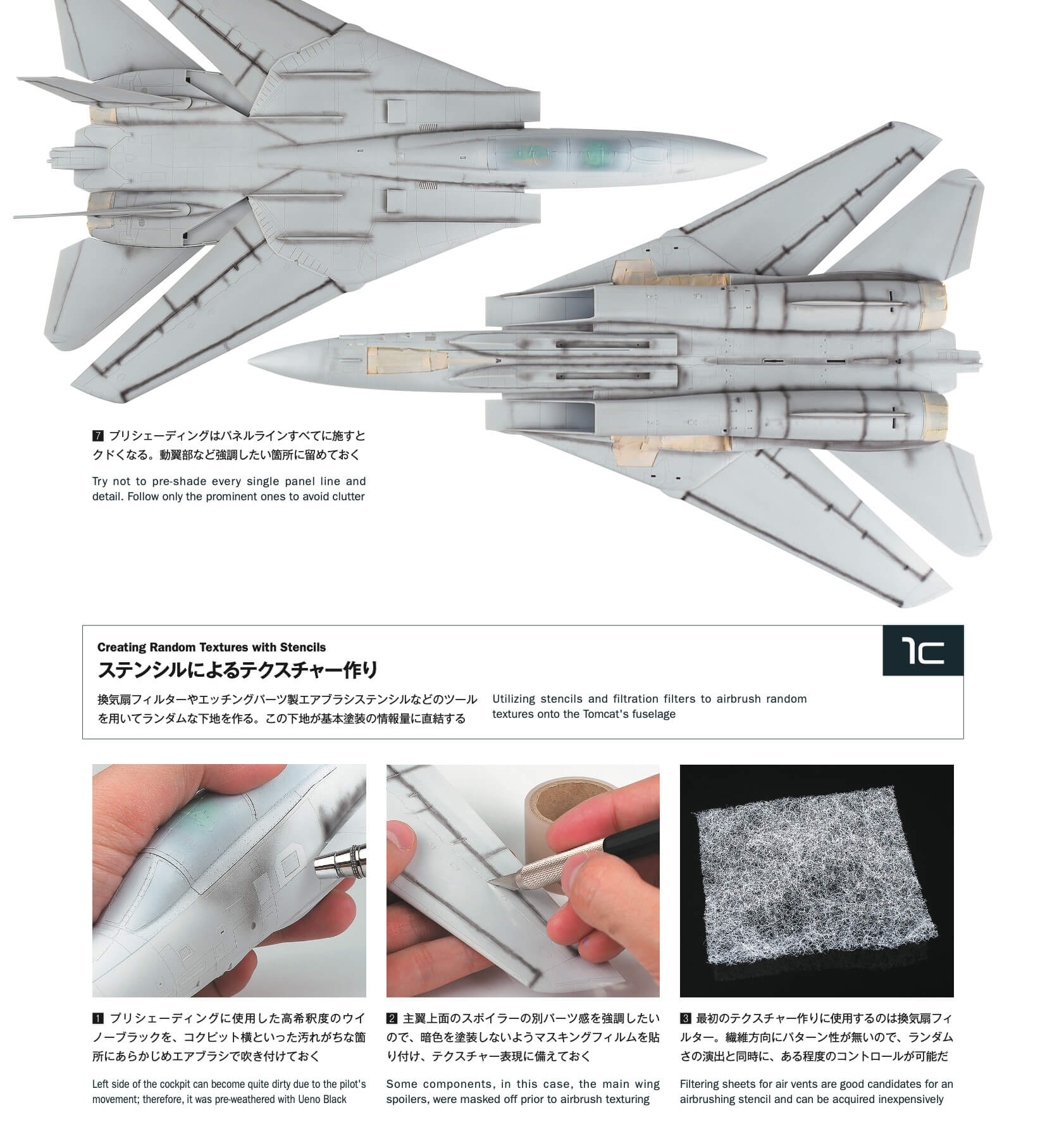 7 プリシェーディングはパネルラインすべてに施すとクドくなる。動翼部など強調したい箇所に留めておく

Try not to pre-shade every single panel line and detail. Follow only the prominent ones to avoid clutter

Creating Random Textures with Stencils

ステンシルによるテクスチャー作り

1C

換気扇フィルターやエッチングパーツ製エアブラシステンシルなどのツールを用いてランダムな下地を作る。この下地が基本塗装の情報量に直結する

Utilizing stencils and filtration filters to airbrush random textures onto the Tomcat's fuselage

1 プリシェーディングに使用した高希釈度のウイノーブラックを、コクピット横といった汚れがちな箇所にあらかじめエアブラシで吹き付けておく

Left side of the cockpit can become quite dirty due to the pilot's movement; therefore, it was pre-weathered with Ueno Black

2 主翼上面のスポイラーの別パーツ感を強調したいので、暗色を塗装しないようマスキングフィルムを貼り付け、テクスチャー表現に備えておく

Some components, in this case, the main wing spoilers, were masked off prior to airbrush texturing

3 最初のテクスチャー作りに使用するのは換気扇フィルター。繊維方向にパターン性が無いので、ランダムさの演出と同時に、ある程度のコントロールが可能だ

Filtering sheets for air vents are good candidates for an airbrushing stencil and can be acquired inexpensively