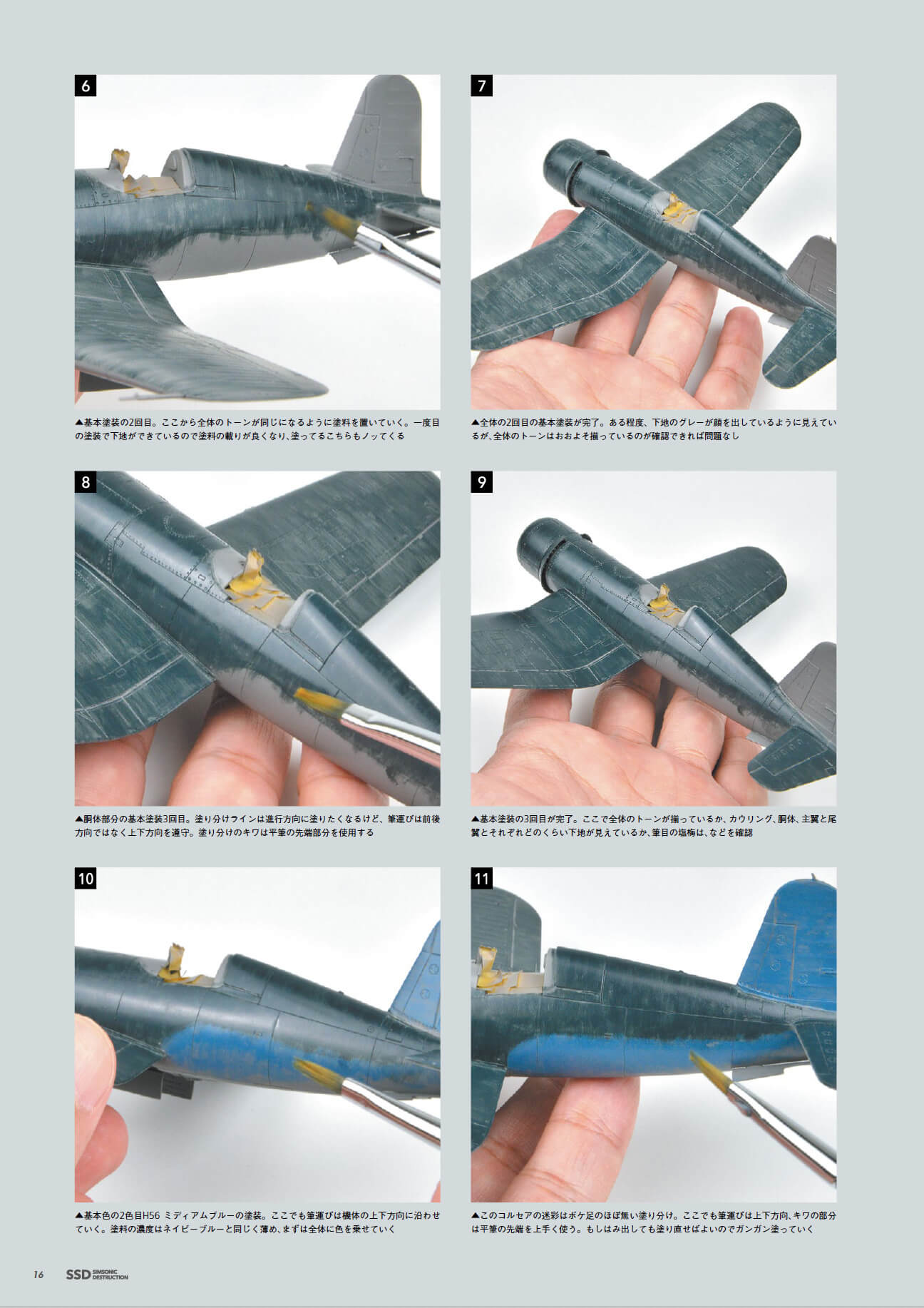 6

▲基本塗装の2回目。ここから全体のトーンが同じになるように塗料を置いていく。一度目の塗装で下地ができているので塗料の載りが良くなり、塗ってるこちらもノッてくる

7

▲全体の2回目の基本塗装が完了。ある程度、下地のグレーが顔を出しているように見えているが、全体のトーンはおおよそ揃っているのが確認できれば問題なし

8

▲胴体部分の基本塗装3回目。塗り分けラインは進行方向に塗りたくなるけど、筆運びは前後方向ではなく上下方向を遵守。塗り分けのキワは平筆の先端部分を使用する

9

▲基本塗装の3回目が完了。ここで全体のトーンが揃っているか、カウリング、胴体、主翼と尾翼とそれぞれどのくらい下地が見えているか、筆目の塩梅は、などを確認

10

▲基本色の2色目H56 ミディアムブルーの塗装。ここでも筆運びは機体の上下方向に沿わせていく。塗料の濃度はネイビーブルーと同じく薄め、まずは全体に色を乗せていく

11

▲このコルセアの迷彩はボケ足のほぼ無い塗り分け。ここでも筆運びは上下方向、キワの部分は平筆の先端を上手く使う。もしはみ出しても塗り直せばよいのでガンガン塗っていく

16 SSD SIMSONIC DESTRUCTION