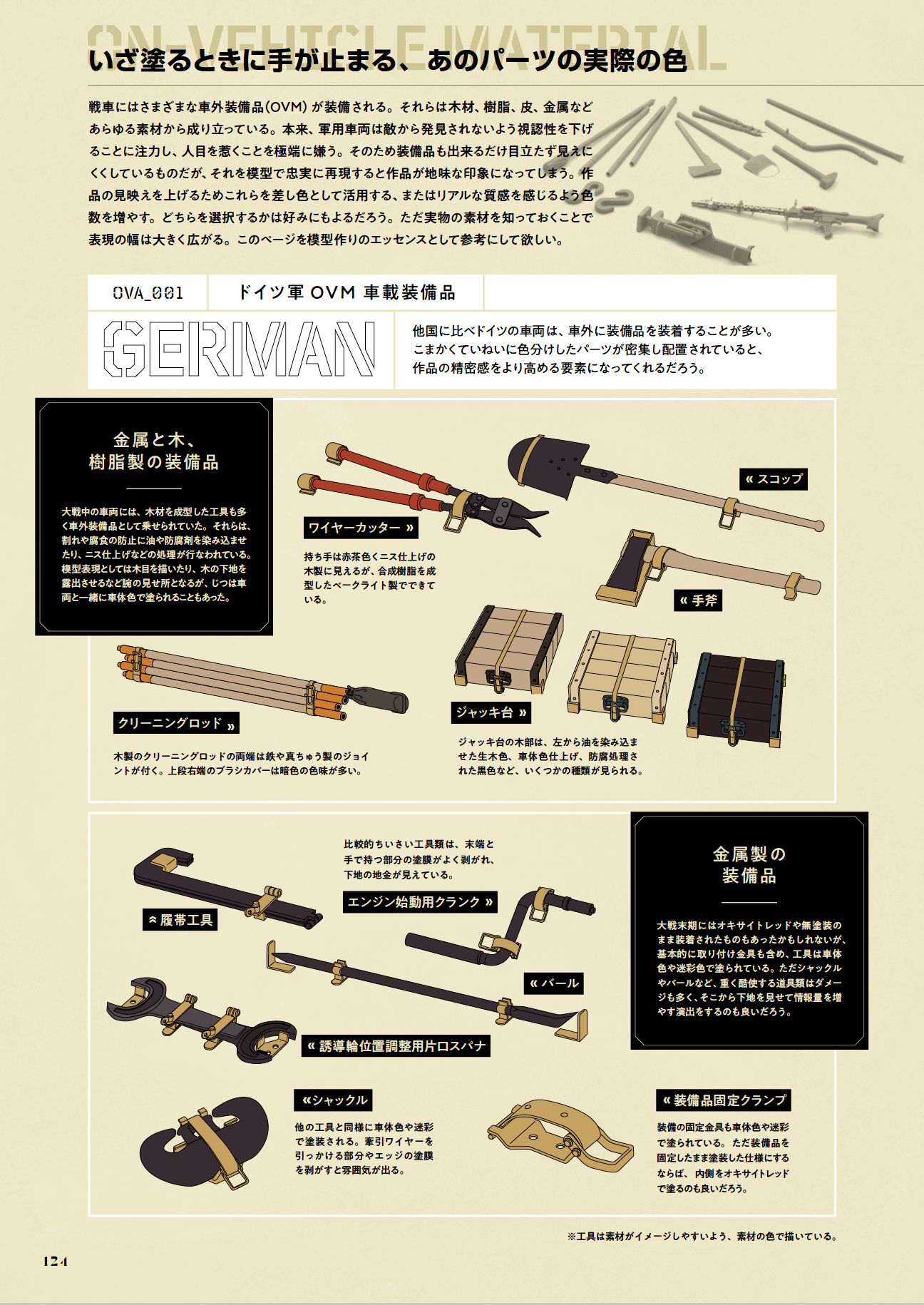 ON-VEHICLE MATERIAL
いざ塗るときに手が止まる、あのパーツの実際の色

戦車にはさまざまな車外装備品（OVM）が装備される。それらは木材、樹脂、皮、金属などあらゆる素材から成り立っている。本来、軍用車両は敵から発見されないよう視認性を下げることに注力し、人目を惹くことを極端に嫌う。そのため装備品も出来るだけ目立たず見えにくくしているものだが、それを模型で忠実に再現すると作品が地味な印象になってしまう。作品の見映えを上げるためこれらを差し色として活用する、またはリアルな質感を感じるよう色数を増やす。どちらを選択するかは好みにもよるだろう。ただ実物の素材を知っておくことで表現の幅は大きく広がる。このページを模型作りのエッセンスとして参考にして欲しい。

OVA_001
ドイツ軍 OVM 車載装備品

GERMAN
他国に比べドイツの車両は、車外に装備品を装着することが多い。こまかくていねいに色分けしたパーツが密集し配置されていると、作品の精密感をより高める要素になってくれるだろう。

金属と木、樹脂製の装備品

大戦中の車両には、木材を成型した工具も多く車外装備品として乗せられていた。それらは、割れや腐食の防止に油や防腐剤を染み込ませたり、ニス仕上げなどの処理が行なわれている。模型表現としては木目を描いたり、木の下地を露出させるなど腕の見せ所となるが、じつは車両と一緒に車体色で塗られることもあった。

ワイヤーカッター »
持ち手は赤茶色くニス仕上げの木製に見えるが、合成樹脂を成型したベークライト製でできている。

« スコップ

« 手斧

クリーニングロッド »
木製のクリーニングロッドの両端は鉄や真ちゅう製のジョイントが付く。上段右端のブラシカバーは暗色の色味が多い。

ジャッキ台 »
ジャッキ台の木部は、左から油を染み込ませた生木色、車体色仕上げ、防腐処理された黒色など、いくつかの種類が見られる。

比較的ちいさい工具類は、末端と手で持つ部分の塗膜がよく剥がれ、下地の地金が見えている。

エンジン始動用クランク »

« 履帯工具

« バール

« 誘導輪位置調整用片口スパナ

金属製の装備品

大戦末期にはオキサイトレッドや無塗装のまま装着されたものもあったかもしれないが、基本的に取り付け金具も含め、工具は車体色や迷彩色で塗られている。ただシャックルやバールなど、重く酷使する道具類はダメージも多く、そこから下地を見せて情報量を増やす演出をするのも良いだろう。

«シャックル
他の工具と同様に車体色や迷彩で塗装される。牽引ワイヤーを引っかける部分やエッジの塗膜を剥がすと雰囲気が出る。

« 装備品固定クランプ
装備の固定金具も車体色や迷彩で塗られている。ただ装備品を固定したまま塗装した仕様にするならば、内側をオキサイトレッドで塗るのも良いだろう。

※工具は素材がイメージしやすいよう、素材の色で描いている。

124